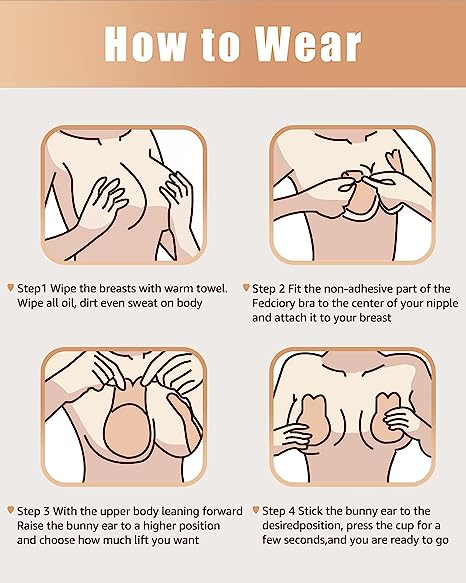 How to Wear

♥ Step1 Wipe the breasts with warm towel. Wipe all oil, dirt even sweat on body

♥ Step 2 Fit the non-adhesive part of the Fedciory bra to the center of your nipple and attach it to your breast

♥ Step 3 With the upper body leaning forward Raise the bunny ear to a higher position and choose how much lift you want

♥ Step 4 Stick the bunny ear to the desiredposition, press the cup for a few seconds,and you are ready to go